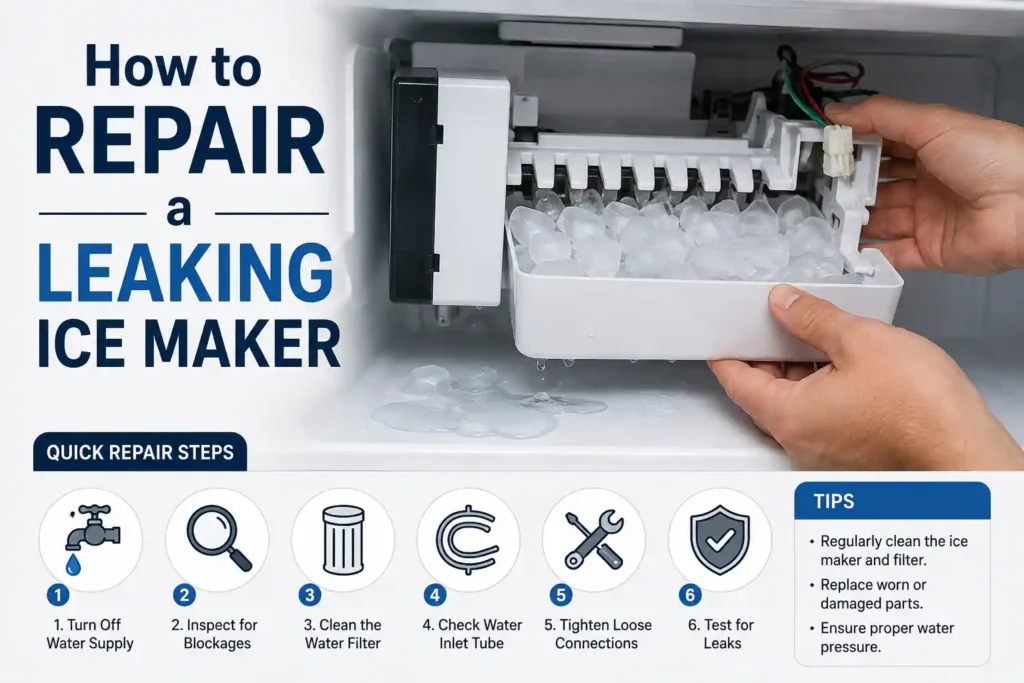 How to
REPAIR
a
LEAKING
ICE MAKER

QUICK REPAIR STEPS

1
1. Turn Off Water Supply

2
2. Inspect for Blockages

3
3. Clean the Water Filter

4
4. Check Water Inlet Tube

5
5. Tighten Loose Connections

6
6. Test for Leaks

TIPS
• Regularly clean the ice maker and filter.
• Replace worn or damaged parts.
• Ensure proper water pressure.